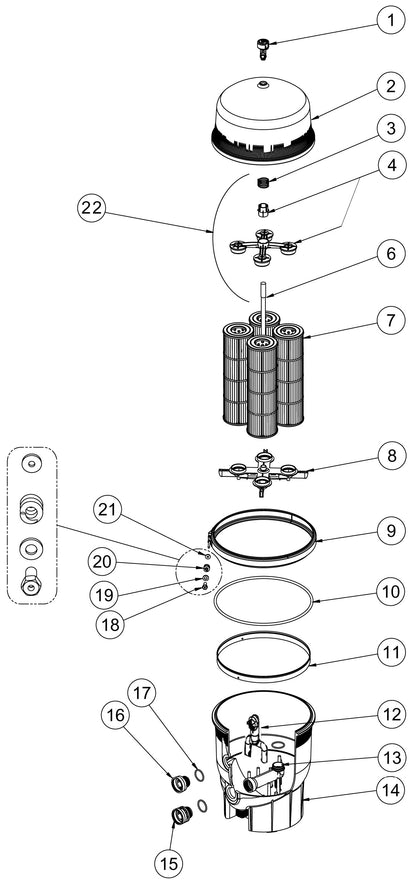 1
2
3
4
22
6
7
8
21
9
20
19
18
10
11
17
16
12
13
14
15