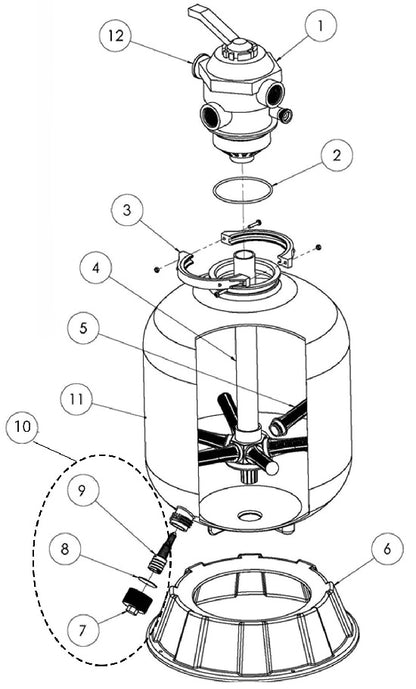 12
1
2
3
4
5
11
10
9
8
7
6