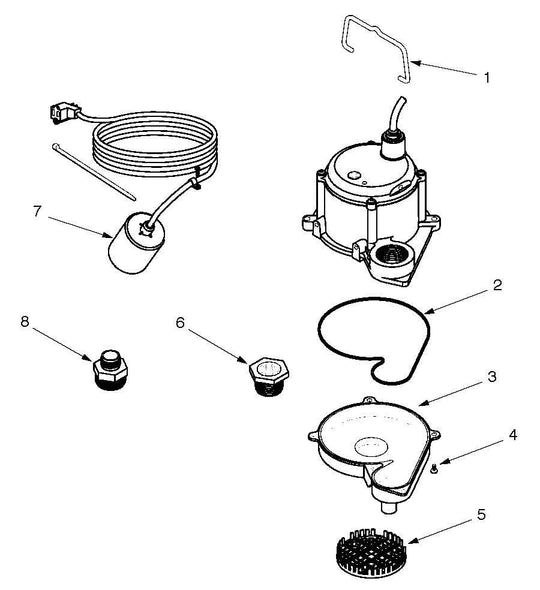 1
7
2
8
6
3
4
5