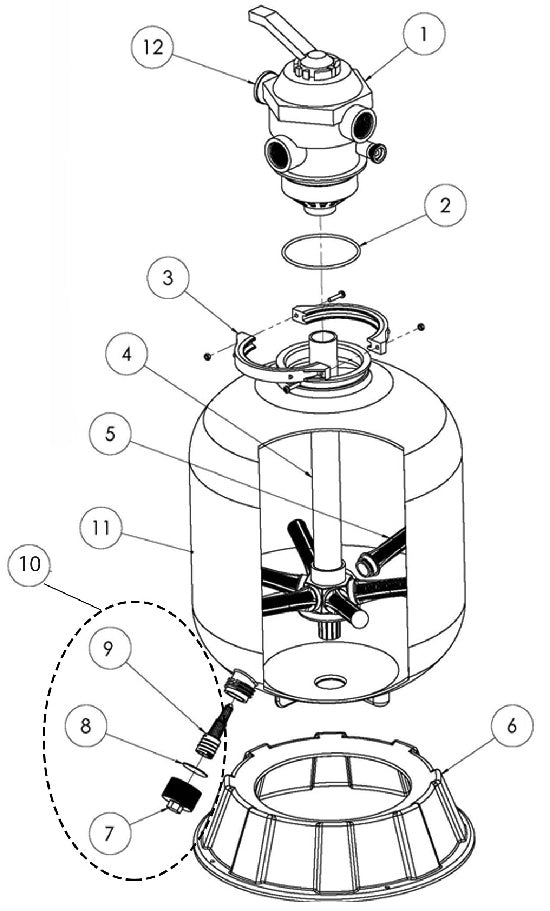 12
1
2
3
4
5
11
10
9
8
7
6